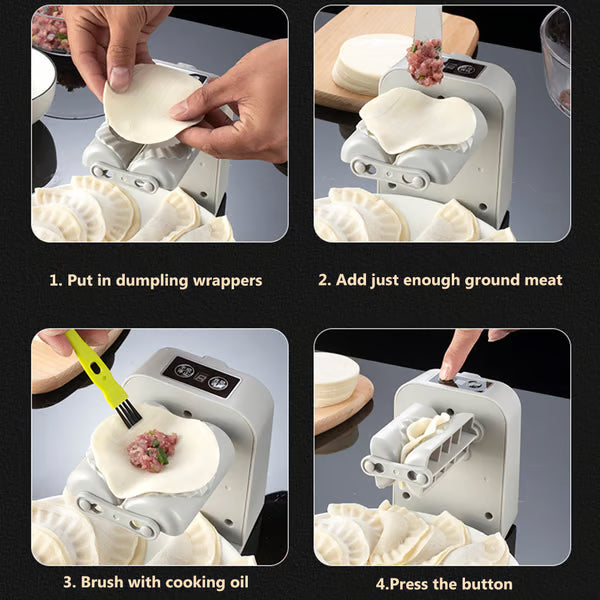 1. Put in dumpling wrappers

2. Add just enough ground meat

3. Brush with cooking oil

4.Press the button