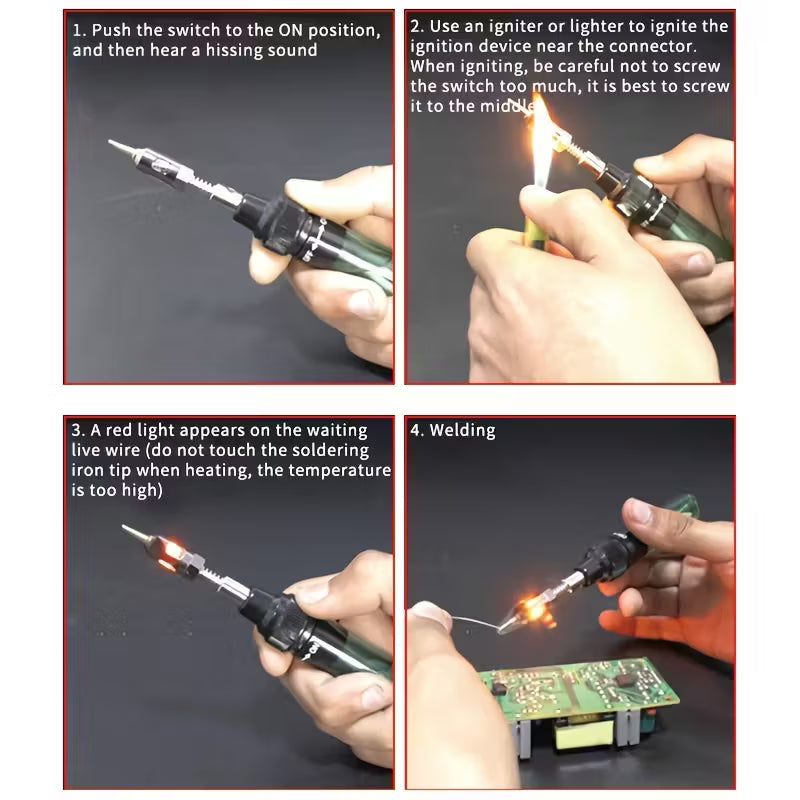 1. Push the switch to the ON position, and then hear a hissing sound

2. Use an igniter or lighter to ignite the ignition device near the connector. When igniting, be careful not to screw the switch too much, it is best to screw it to the middle

3. A red light appears on the waiting live wire (do not touch the soldering iron tip when heating, the temperature is too high)

4. Welding