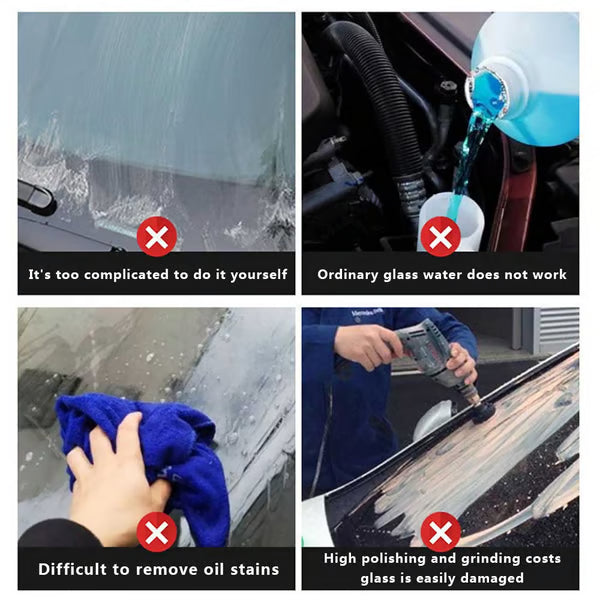 It's too complicated to do it yourself

Ordinary glass water does not work

Difficult to remove oil stains

High polishing and grinding costs glass is easily damaged