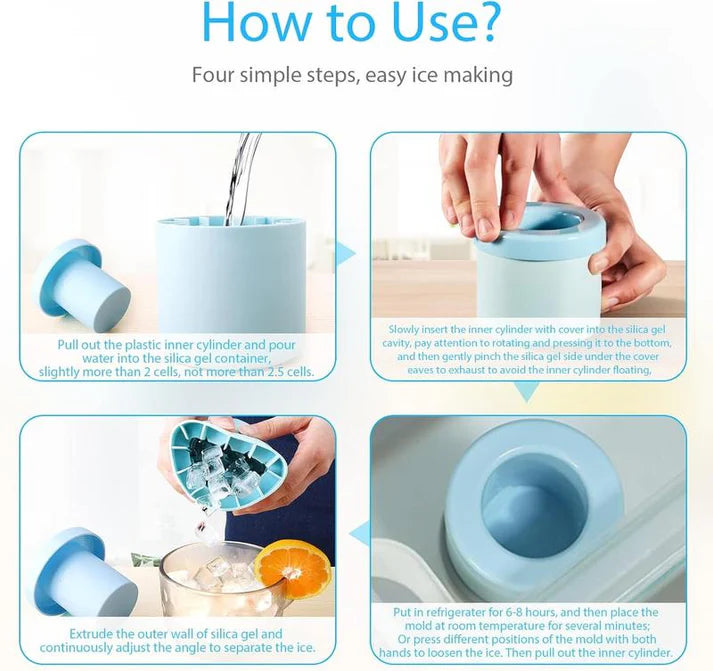 How to Use?

Four simple steps, easy ice making

Pull out the plastic inner cylinder and pour water into the silica gel container, slightly more than 2 cells, not more than 2.5 cells.

Slowly insert the inner cylinder with cover into the silica gel cavity, pay attention to rotating and pressing it to the bottom, and then gently pinch the silica gel side under the cover eaves to exhaust to avoid the inner cylinder floating,

Put in refrigerater for 6-8 hours, and then place the mold at room temperature for several minutes; Or press different positions of the mold with both hands to loosen the ice. Then pull out the inner cylinder.

Extrude the outer wall of silica gel and continuously adjust the angle to separate the ice.