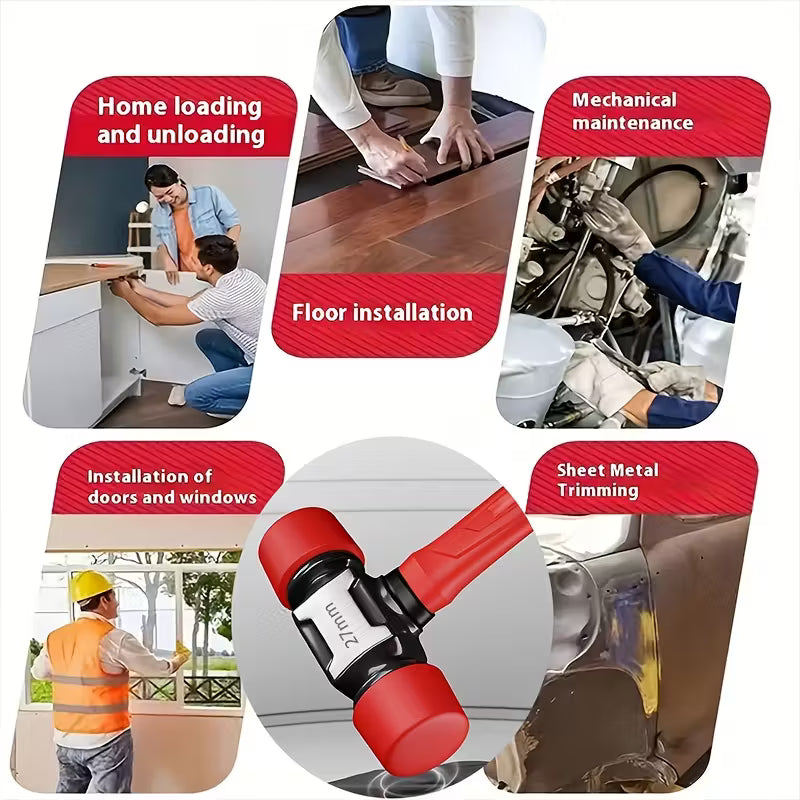 Home loading and unloading

Floor installation

Mechanical maintenance

Installation of doors and windows

27mm

Sheet Metal Trimming