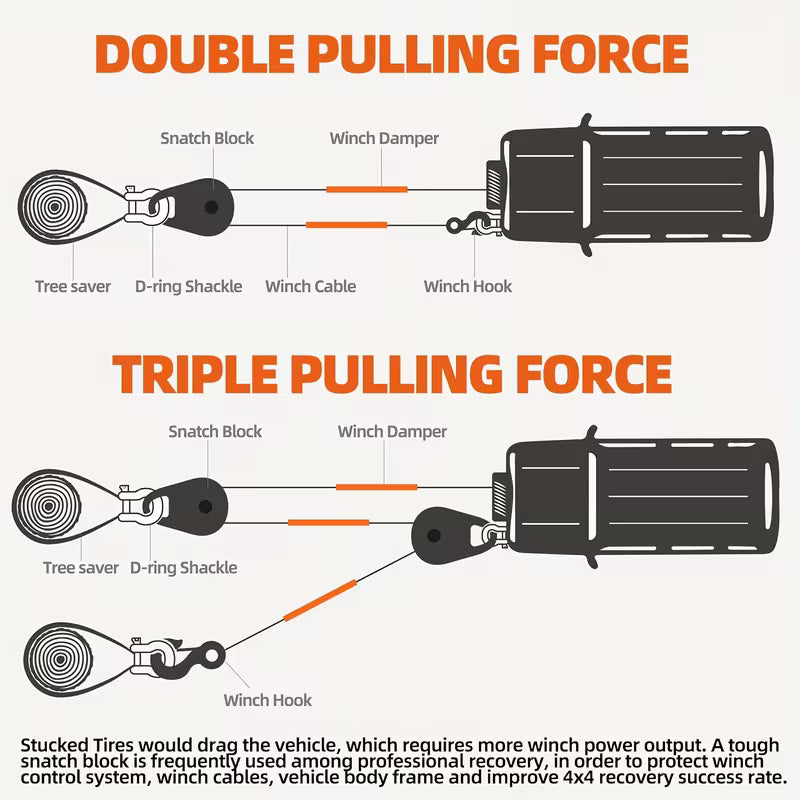 DOUBLE PULLING FORCE

Snatch Block

Winch Damper

Tree saver

D-ring Shackle

Winch Cable

Winch Hook

TRIPLE PULLING FORCE

Snatch Block

Winch Damper

Tree saver

D-ring Shackle

Winch Hook

Stucked Tires would drag the vehicle, which requires more winch power output. A tough snatch block is frequently used among professional recovery, in order to protect winch control system, winch cables, vehicle body frame and improve 4x4 recovery success rate.