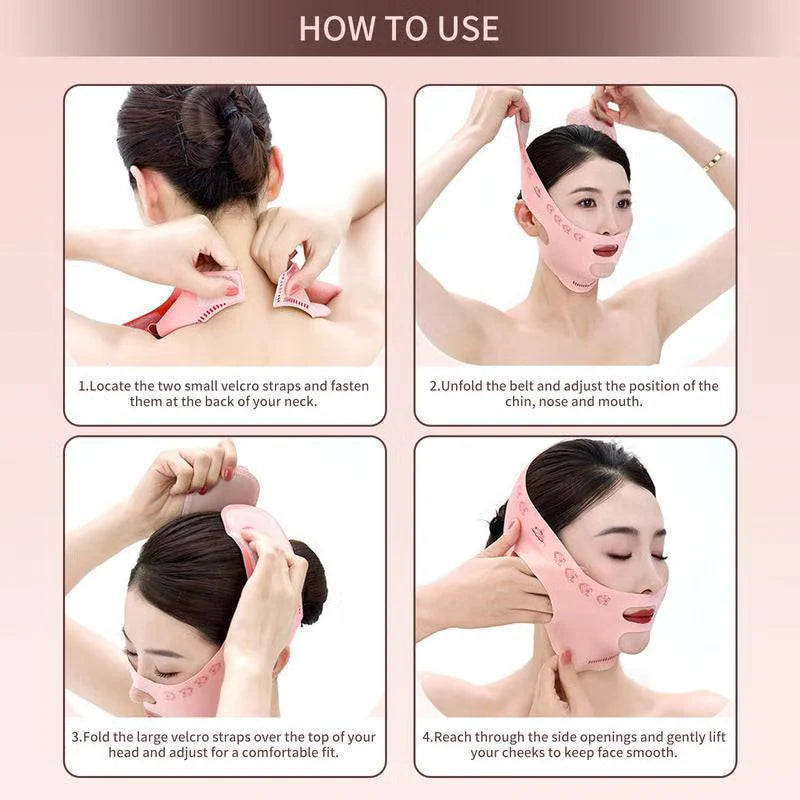 HOW TO USE

1.Locate the two small velcro straps and fasten them at the back of your neck.

2.Unfold the belt and adjust the position of the chin, nose and mouth.

3.Fold the large velcro straps over the top of your head and adjust for a comfortable fit.

4.Reach through the side openings and gently lift your cheeks to keep face smooth.