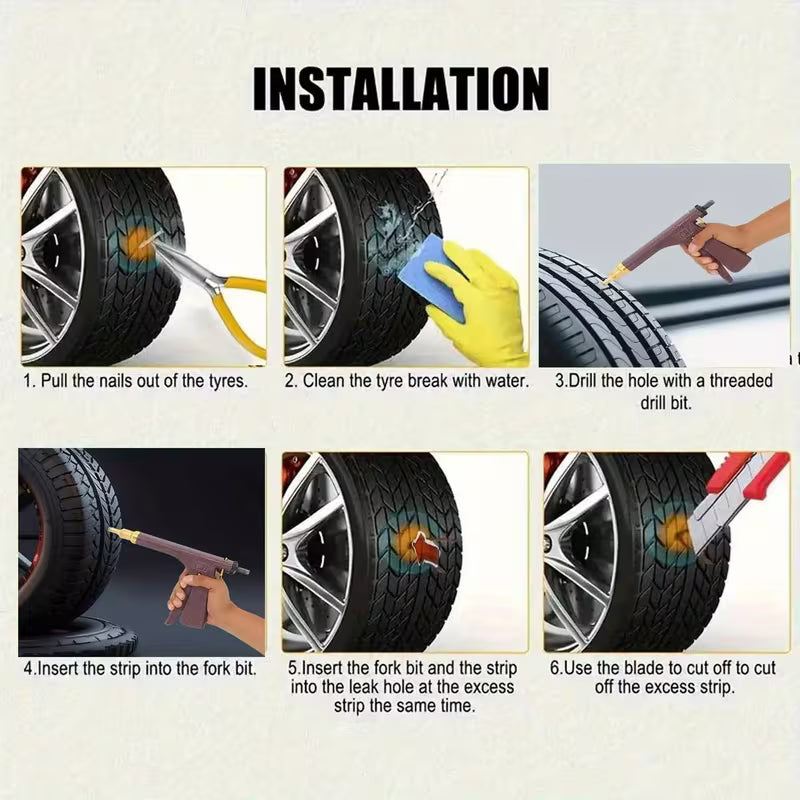 INSTALLATION

1. Pull the nails out of the tyres.

2. Clean the tyre break with water.

3.Drill the hole with a threaded drill bit.

4.Insert the strip into the fork bit.

5.Insert the fork bit and the strip into the leak hole at the excess strip the same time.

6.Use the blade to cut off to cut off the excess strip.